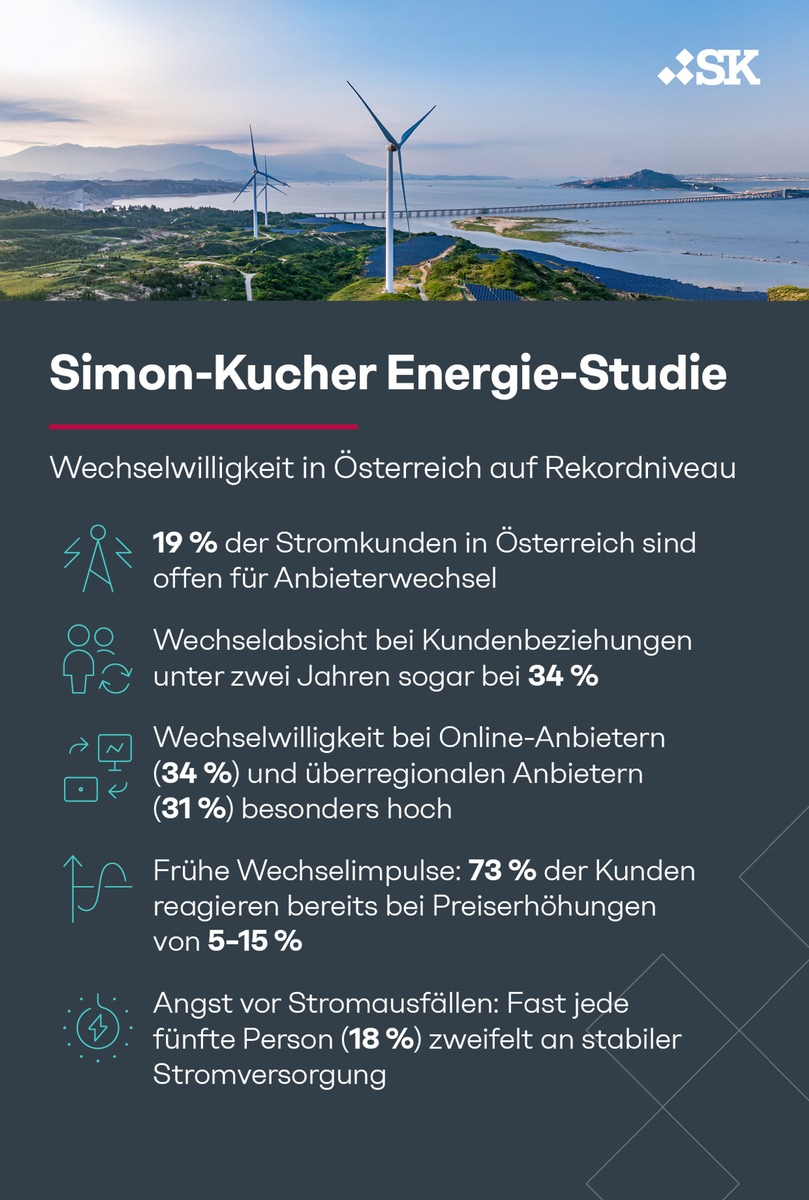 SK

Simon-Kucher Energie-Studie

Wechselwilligkeit in Österreich auf Rekordniveau

19 % der Stromkunden in Österreich sind offen für Anbieterwechsel

Wechselabsicht bei Kundenbeziehungen unter zwei Jahren sogar bei 34 %

Wechselwilligkeit bei Online-Anbietern (34 %) und überregionalen Anbietern (31 %) besonders hoch

Frühe Wechselimpulse: 73 % der Kunden reagieren bereits bei Preiserhöhungen von 5–15 %

Angst vor Stromausfällen: Fast jede fünfte Person (18 %) zweifelt an stabiler Stromversorgung