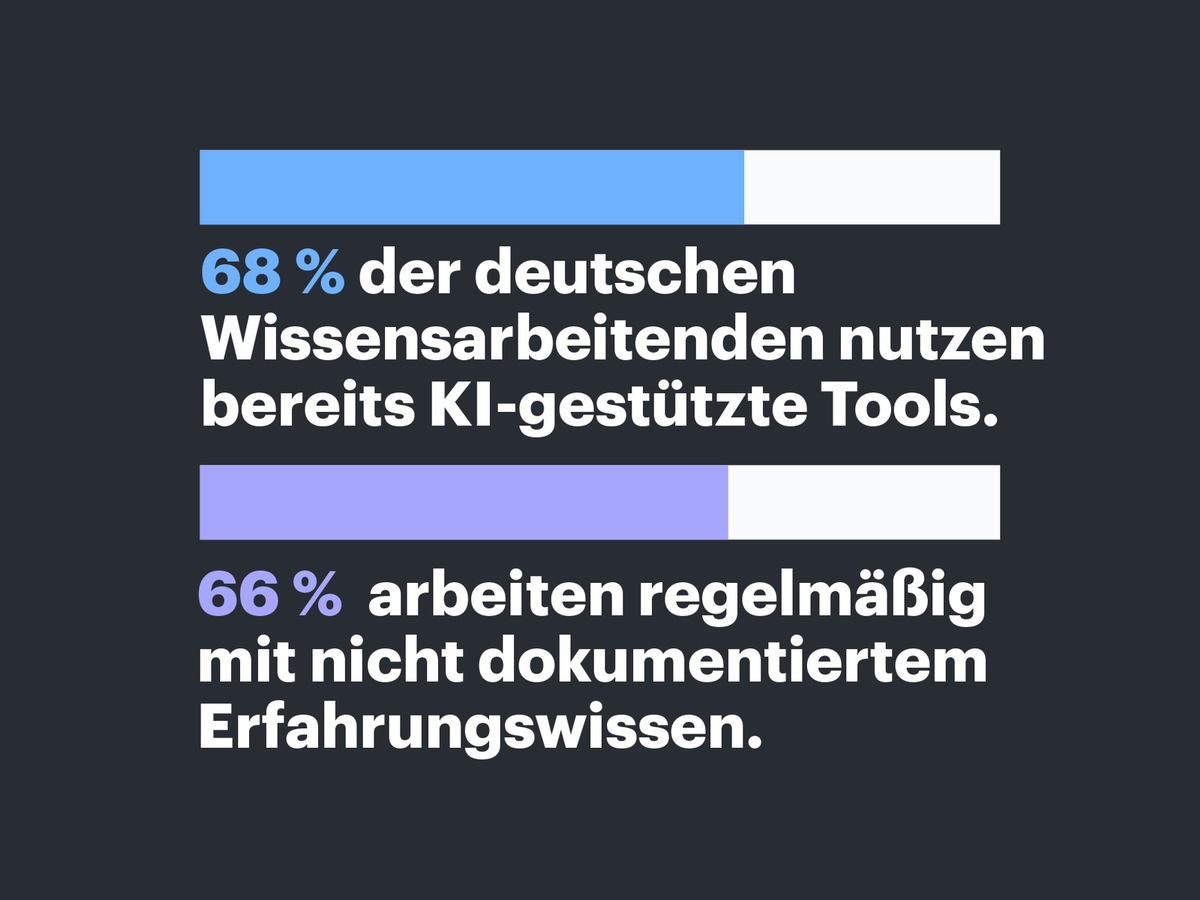 68 % der deutschen Wissensarbeitenden nutzen bereits KI-gestützte Tools.

66 % arbeiten regelmäßig mit nicht dokumentiertem Erfahrungswissen.