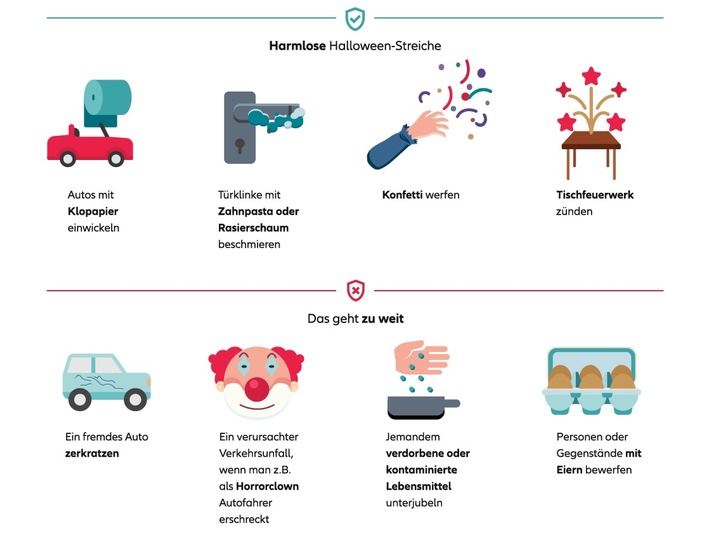 Harmlose Halloween-Streiche

Autos mit Klopapier einwickeln

Türklinke mit Zahnpasta oder Rasierschaum beschmieren

Konfetti werfen

Tischfeuerwerk zünden

Das geht zu weit

Ein fremdes Auto zerkratzen

Ein verursachter Verkehrsunfall, wenn man z.B. als Horrorclown Autofahrer erschreckt

Jemandem verdorbene oder kontaminierte Lebensmittel unterjubeln

Personen oder Gegenstände mit Eiern bewerfen