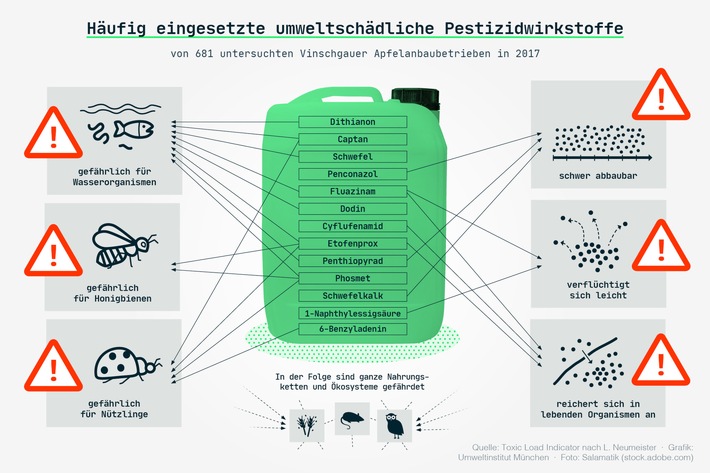 Häufig eingesetzte umweltschädliche Pestizidwirkstoffe

von 681 untersuchten Vinschgauer Apfelanbaubetrieben in 2017

gefährlich für Wasserorganismen

gefährlich für Honigbienen

gefährlich für Nützlinge

Dithianon
Captan
Schwefel
Penconazol
Fluazinam
Dodin
Cyflufenamid
Etofenprox
Penthiopyrad
Phosmet
Schwefelkalk
1-Naphthylessigsäure
6-Benzyladenin

schwer abbaubar

verflüchtigt sich leicht

reichert sich in lebenden Organismen an

In der Folge sind ganze Nahrungsketten und Ökosysteme gefährdet

Quelle: Toxic Load Indicator nach L. Neumeister · Grafik: Umweltinstitut München · Foto: Salamatik (stock.adobe.com)