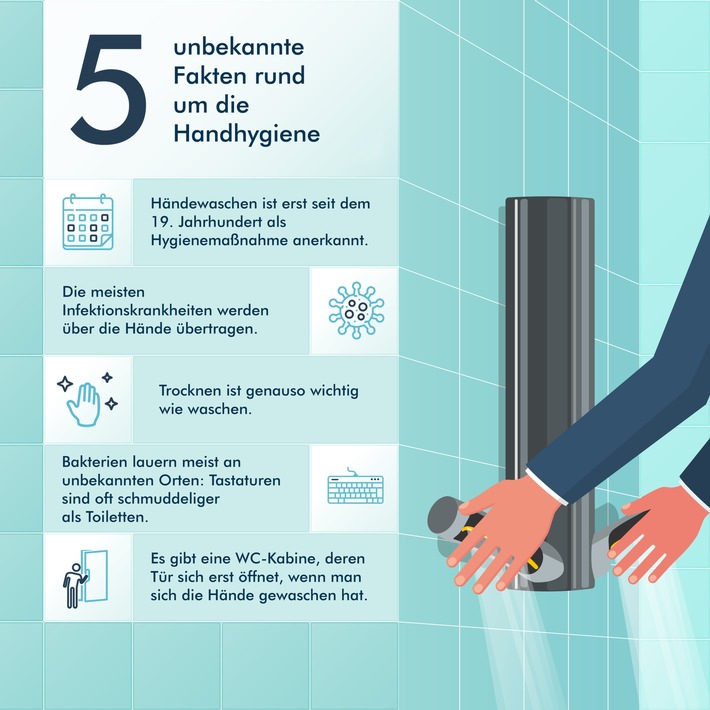 5 unbekannte Fakten rund um die Handhygiene

Händewaschen ist erst seit dem 19. Jahrhundert als Hygienemaßnahme anerkannt.

Die meisten Infektionskrankheiten werden über die Hände übertragen.

Trocknen ist genauso wichtig wie waschen.

Bakterien lauern meist an unbekannten Orten: Tastaturen sind oft schmuddeliger als Toiletten.

Es gibt eine WC-Kabine, deren Tür sich erst öffnet, wenn man sich die Hände gewaschen hat.