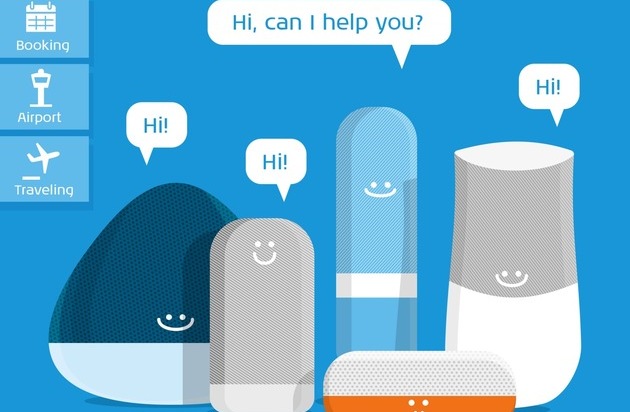 Booking

Airport

Traveling

Hi, can I help you?

Hi!

Hi!

Hi!