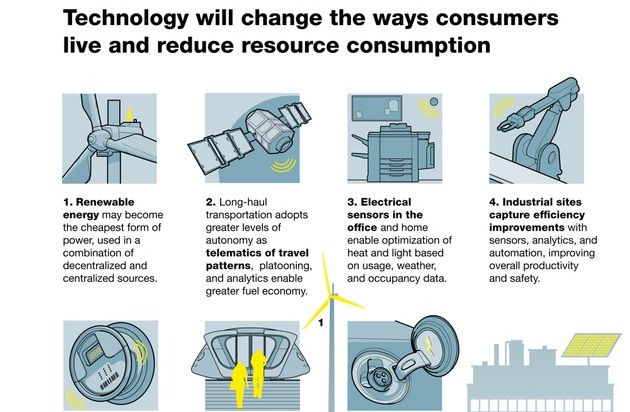 Technology will change the ways consumers live and reduce resource consumption

1. Renewable energy may become the cheapest form of power, used in a combination of decentralized and centralized sources.

2. Long-haul transportation adopts greater levels of autonomy as telematics of travel patterns, platooning, and analytics enable greater fuel economy.

3. Electrical sensors in the office and home enable optimization of heat and light based on usage, weather, and occupancy data.

4. Industrial sites capture efficiency improvements with sensors, analytics, and automation, improving overall productivity and safety.

1