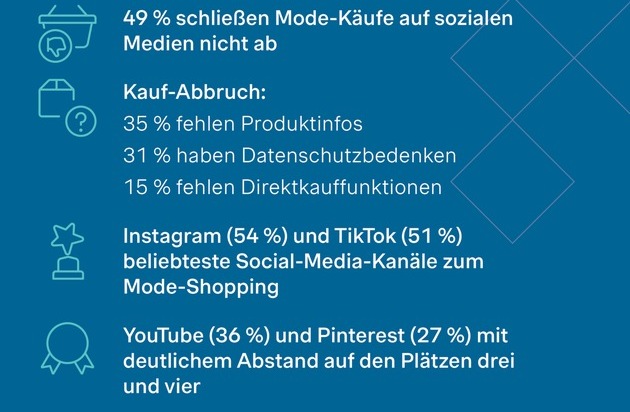 49 % schließen Mode-Käufe auf sozialen Medien nicht ab

Kauf-Abbruch:
35 % fehlen Produktinfos
31 % haben Datenschutzbedenken
15 % fehlen Direktkauffunktionen

Instagram (54 %) und TikTok (51 %) beliebteste Social-Media-Kanäle zum Mode-Shopping

YouTube (36 %) und Pinterest (27 %) mit deutlichem Abstand auf den Plätzen drei und vier