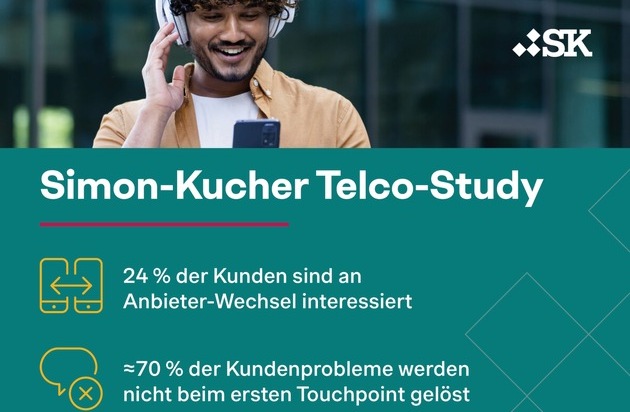 SK

Simon-Kucher Telco-Study

24 % der Kunden sind an Anbieter-Wechsel interessiert

≈70 % der Kundenprobleme werden nicht beim ersten Touchpoint gelöst