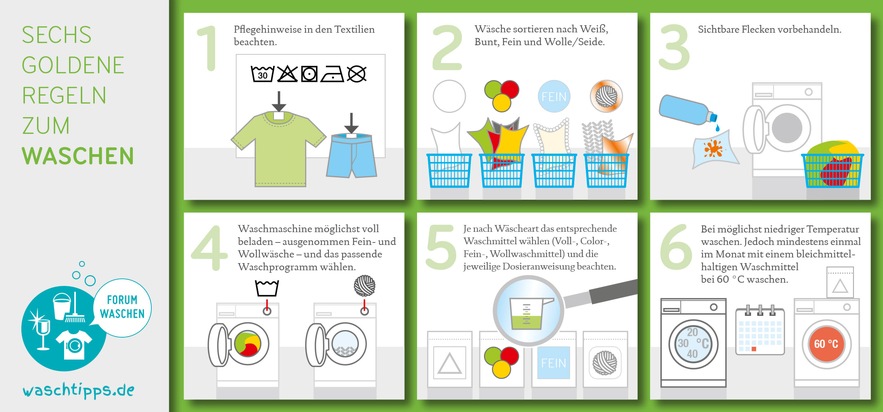 SECHS GOLDENE REGELN ZUM WASCHEN

FORUM WASCHEN

waschtipps.de

1
Pflegehinweise in den Textilien beachten.

30

2
Wäsche sortieren nach Weiß, Bunt, Fein und Wolle/Seide.

FEIN

3
Sichtbare Flecken vorbehandeln.

4
Waschmaschine möglichst voll beladen – ausgenommen Fein- und Wollwäsche – und das passende Waschprogramm wählen.

5
Je nach Wäscheart das entsprechende Waschmittel wählen (Voll-, Color-, Fein-, Wollwaschmittel) und die jeweilige Dosieranweisung beachten.

FEIN

6
Bei möglichst niedriger Temperatur waschen. Jedoch mindestens einmal im Monat mit einem bleichmittelhaltigen Waschmittel bei 60 °C waschen.

20
30 °C
40

60 °C