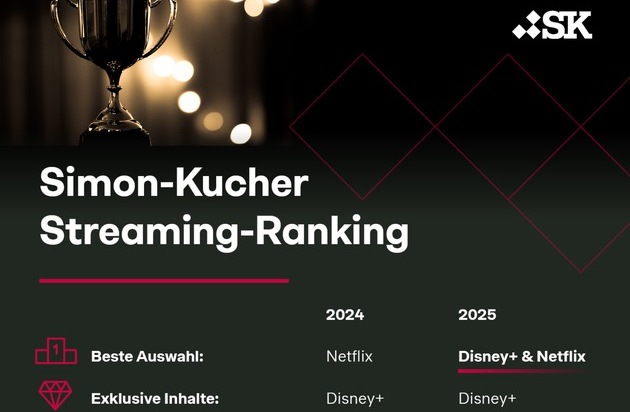 SK

Simon-Kucher Streaming-Ranking

| | 2024 | 2025 |
|---|---|---|
| 1 Beste Auswahl: | Netflix | Disney+ & Netflix |
| Exklusive Inhalte: | Disney+ | Disney+ |