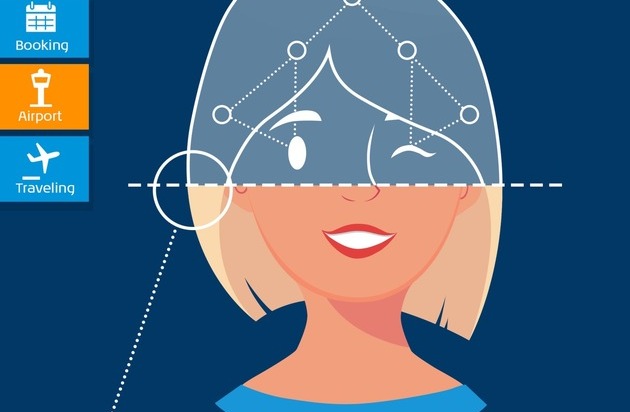 Booking

Airport

Traveling