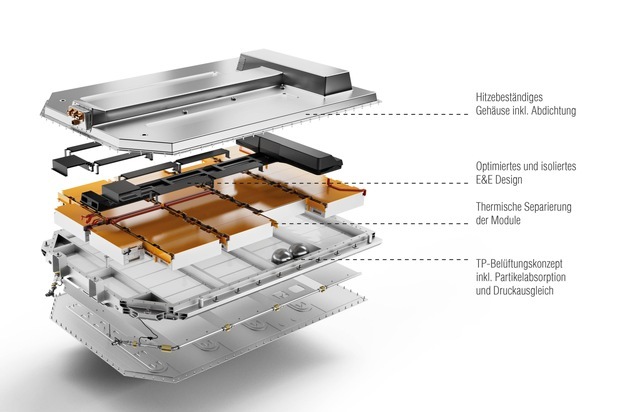 Hitzebeständiges
Gehäuse inkl. Abdichtung

Optimiertes und isoliertes
E&E Design

Thermische Separierung
der Module

TP-Belüftungskonzept
inkl. Partikelabsorption
und Druckausgleich