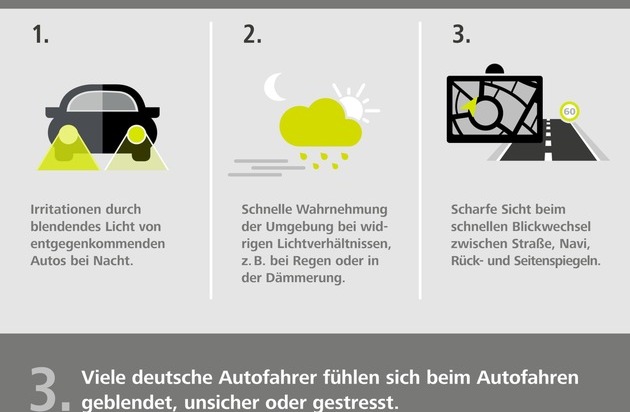 1.

Irritationen durch blendendes Licht von entgegenkommenden Autos bei Nacht.

2.

Schnelle Wahrnehmung der Umgebung bei widrigen Lichtverhältnissen, z. B. bei Regen oder in der Dämmerung.

3.

60

Scharfe Sicht beim schnellen Blickwechsel zwischen Straße, Navi, Rück- und Seitenspiegeln.

3. Viele deutsche Autofahrer fühlen sich beim Autofahren geblendet, unsicher oder gestresst.