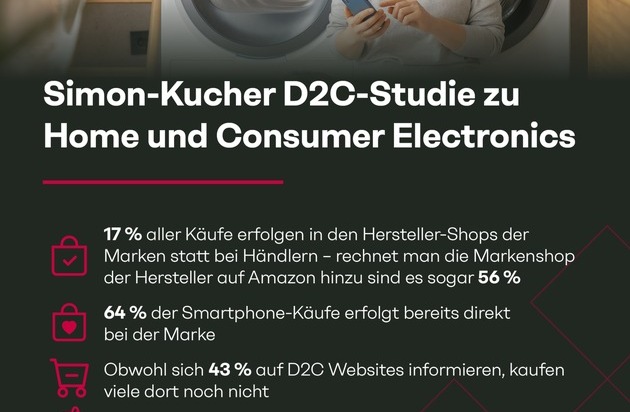 Simon-Kucher D2C-Studie zu Home und Consumer Electronics

17 % aller Käufe erfolgen in den Hersteller-Shops der Marken statt bei Händlern – rechnet man die Markenshop der Hersteller auf Amazon hinzu sind es sogar 56 %

64 % der Smartphone-Käufe erfolgt bereits direkt bei der Marke

Obwohl sich 43 % auf D2C Websites informieren, kaufen viele dort noch nicht