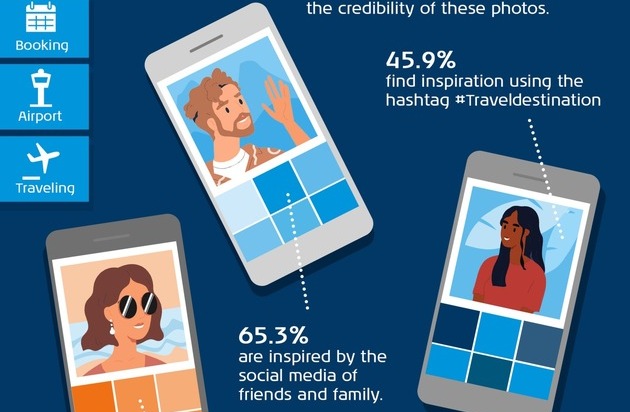 Booking

Airport

Traveling

the credibility of these photos.

45.9%
find inspiration using the hashtag #Traveldestination

65.3%
are inspired by the social media of friends and family.