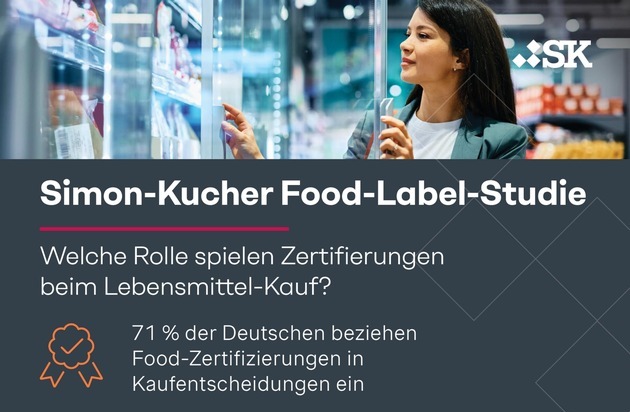 SK

Simon-Kucher Food-Label-Studie

Welche Rolle spielen Zertifierungen beim Lebensmittel-Kauf?

71 % der Deutschen beziehen Food-Zertifizierungen in Kaufentscheidungen ein