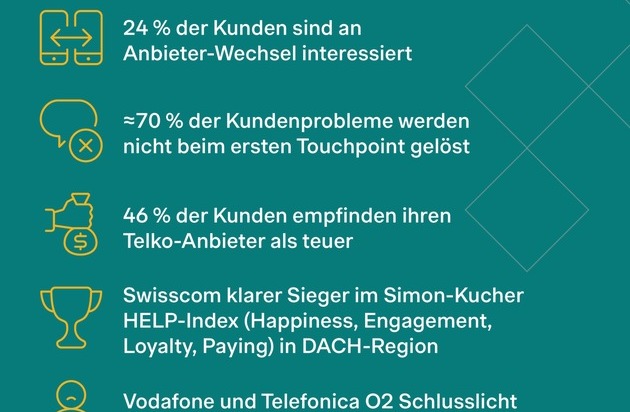 24 % der Kunden sind an Anbieter-Wechsel interessiert

≈70 % der Kundenprobleme werden nicht beim ersten Touchpoint gelöst

46 % der Kunden empfinden ihren Telko-Anbieter als teuer

Swisscom klarer Sieger im Simon-Kucher HELP-Index (Happiness, Engagement, Loyalty, Paying) in DACH-Region

Vodafone und Telefonica O2 Schlusslicht