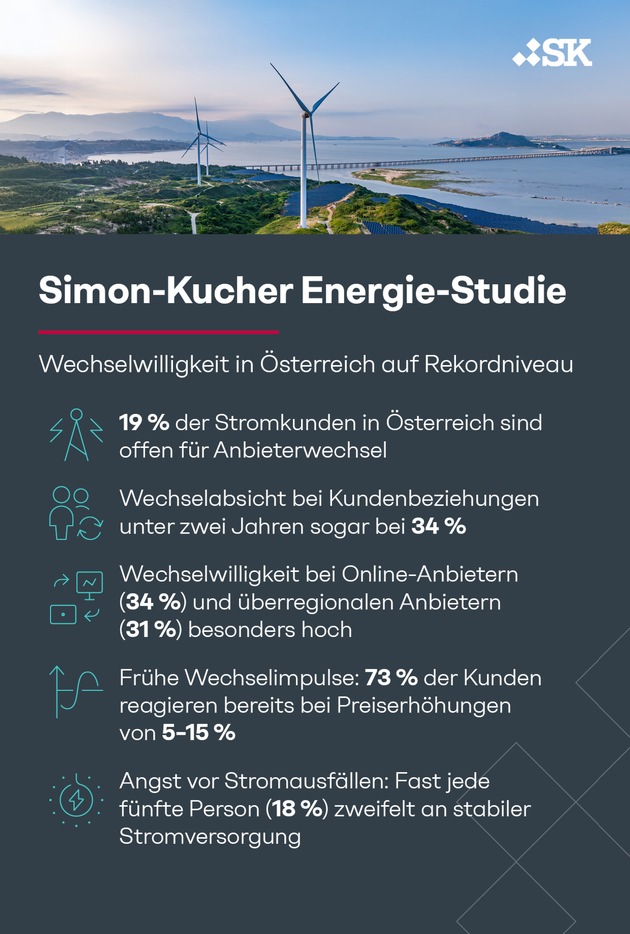 SK

Simon-Kucher Energie-Studie

Wechselwilligkeit in Österreich auf Rekordniveau

19 % der Stromkunden in Österreich sind offen für Anbieterwechsel

Wechselabsicht bei Kundenbeziehungen unter zwei Jahren sogar bei 34 %

Wechselwilligkeit bei Online-Anbietern (34 %) und überregionalen Anbietern (31 %) besonders hoch

Frühe Wechselimpulse: 73 % der Kunden reagieren bereits bei Preiserhöhungen von 5–15 %

Angst vor Stromausfällen: Fast jede fünfte Person (18 %) zweifelt an stabiler Stromversorgung