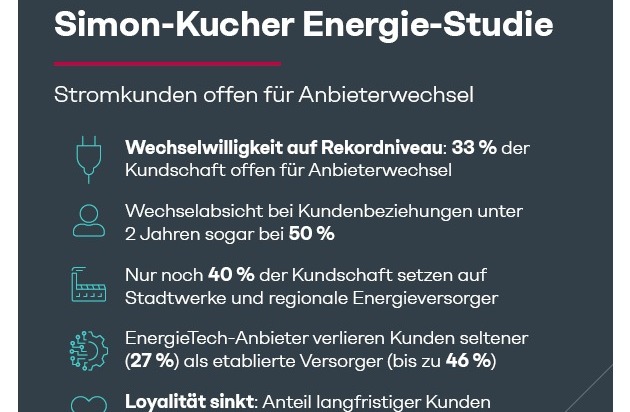 Simon-Kucher Energie-Studie

Stromkunden offen für Anbieterwechsel

Wechselwilligkeit auf Rekordniveau: 33 % der Kundschaft offen für Anbieterwechsel

Wechselabsicht bei Kundenbeziehungen unter 2 Jahren sogar bei 50 %

Nur noch 40 % der Kundschaft setzen auf Stadtwerke und regionale Energieversorger

EnergieTech-Anbieter verlieren Kunden seltener (27 %) als etablierte Versorger (bis zu 46 %)

Loyalität sinkt: Anteil langfristiger Kunden