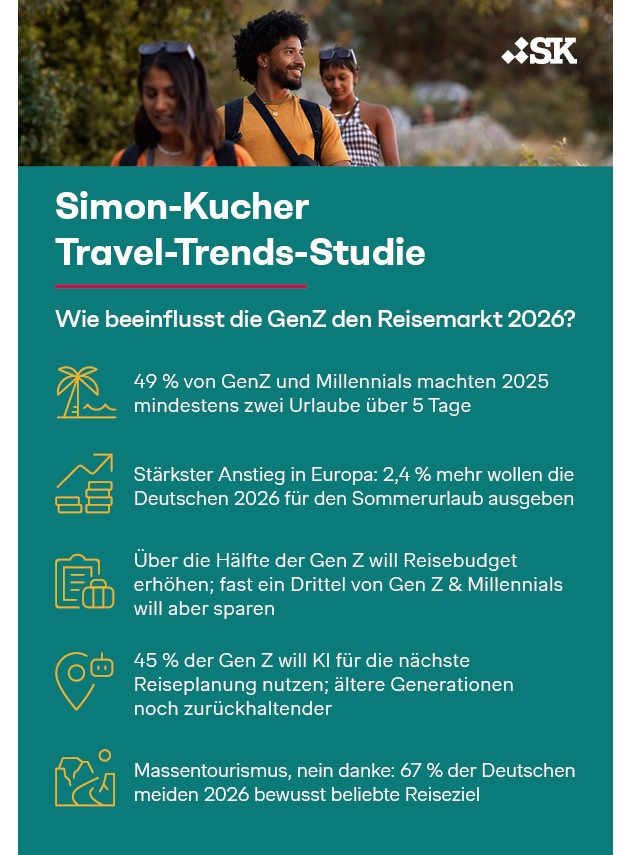 SK

Simon-Kucher Travel-Trends-Studie

Wie beeinflusst die GenZ den Reisemarkt 2026?

49 % von GenZ und Millennials machten 2025 mindestens zwei Urlaube über 5 Tage

Stärkster Anstieg in Europa: 2,4 % mehr wollen die Deutschen 2026 für den Sommerurlaub ausgeben

Über die Hälfte der Gen Z will Reisebudget erhöhen; fast ein Drittel von Gen Z & Millennials will aber sparen

45 % der Gen Z will KI für die nächste Reiseplanung nutzen; ältere Generationen noch zurückhaltender

Massentourismus, nein danke: 67 % der Deutschen meiden 2026 bewusst beliebte Reiseziel