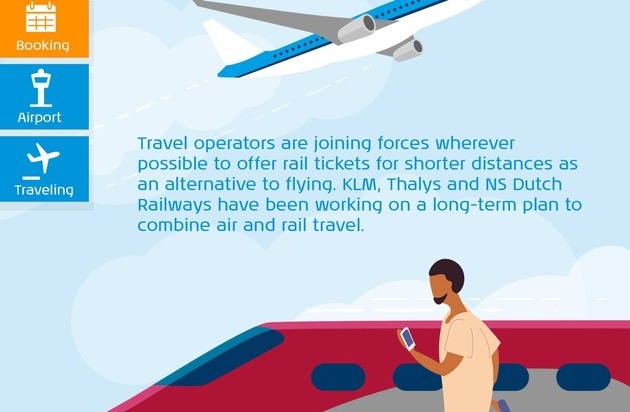 Booking

Airport

Traveling

Travel operators are joining forces wherever possible to offer rail tickets for shorter distances as an alternative to flying. KLM, Thalys and NS Dutch Railways have been working on a long-term plan to combine air and rail travel.