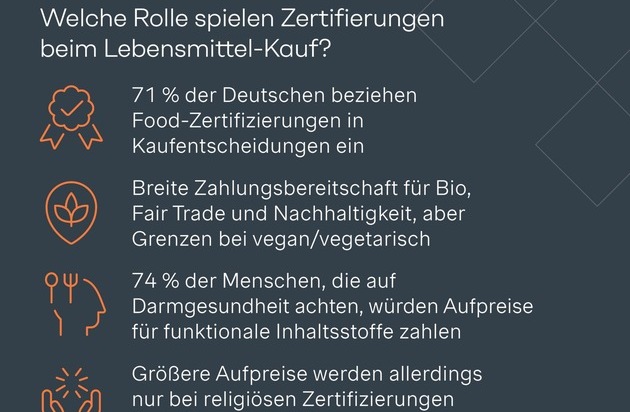 Welche Rolle spielen Zertifierungen beim Lebensmittel-Kauf?

71 % der Deutschen beziehen Food-Zertifizierungen in Kaufentscheidungen ein

Breite Zahlungsbereitschaft für Bio, Fair Trade und Nachhaltigkeit, aber Grenzen bei vegan/vegetarisch

74 % der Menschen, die auf Darmgesundheit achten, würden Aufpreise für funktionale Inhaltsstoffe zahlen

Größere Aufpreise werden allerdings nur bei religiösen Zertifizierungen